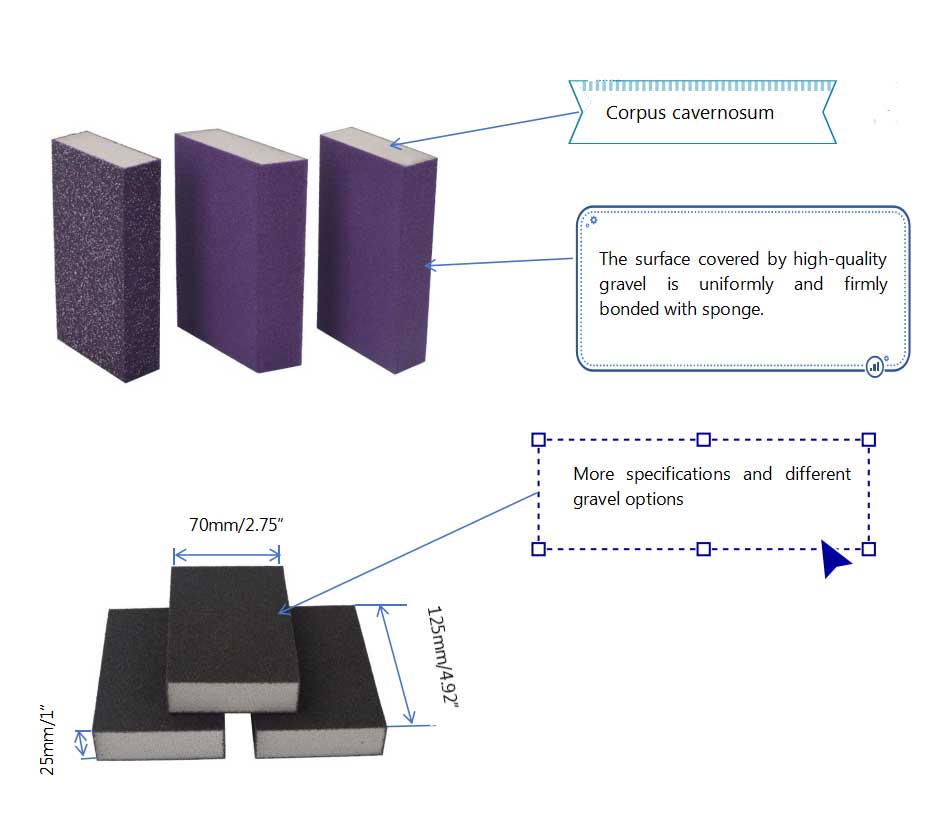 Corpus cavernosum

The surface covered by high-quality gravel is uniformly and firmly bonded with sponge.

More specifications and different gravel options

70mm/2.75"

125mm/4.92"

25mm/1"